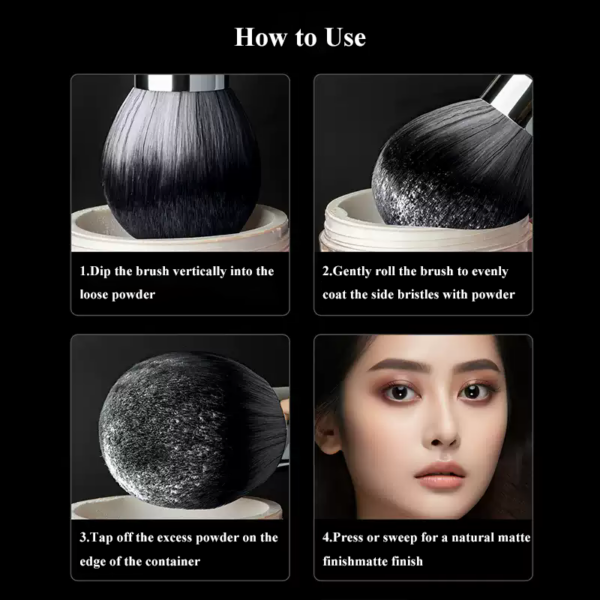 How to Use

1.Dip the brush vertically into the loose powder

2.Gently roll the brush to evenly coat the side bristles with powder

3.Tap off the excess powder on the edge of the container

4.Press or sweep for a natural matte finishmatte finish