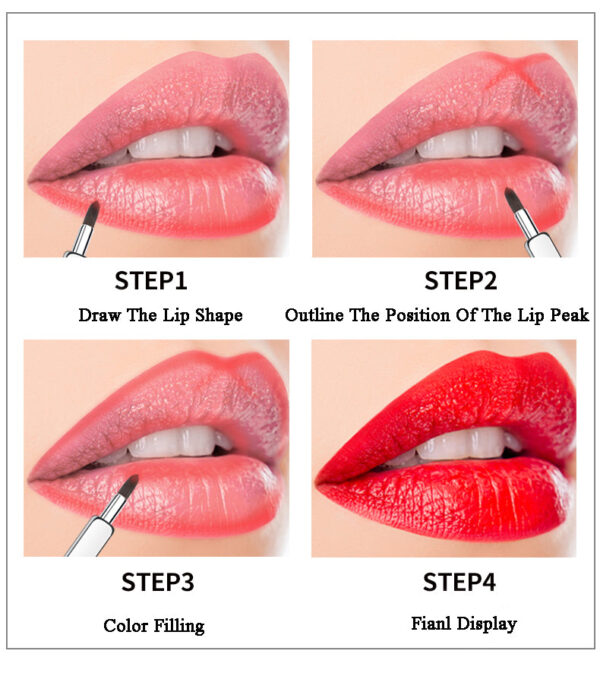 STEP1

Draw The Lip Shape

STEP2

Outline The Position Of The Lip Peak

STEP3

Color Filling

STEP4

Fianl Display