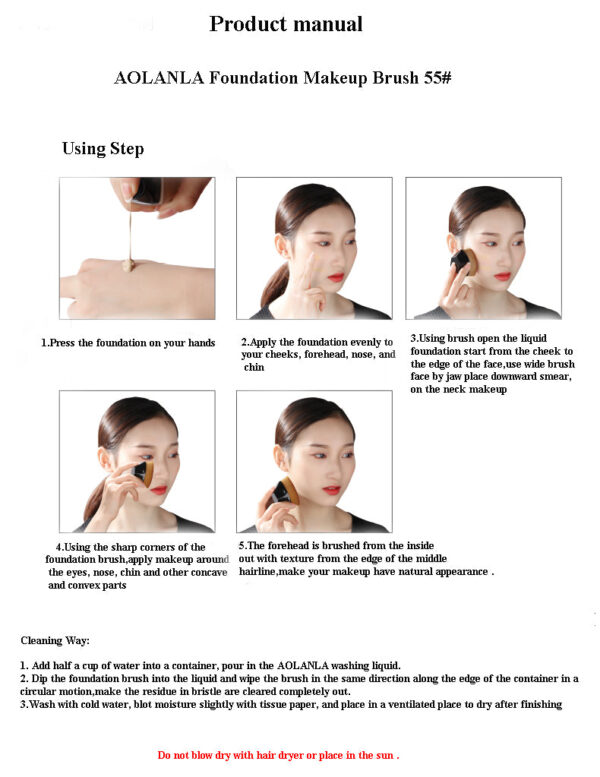 Product manual

AOLANLA Foundation Makeup Brush 55#

Using Step

1.Press the foundation on your hands

2.Apply the foundation evenly to your cheeks, forehead, nose, and chin

3.Using brush open the liquid foundation start from the cheek to the edge of the face,use wide brush face by jaw place downward smear, on the neck makeup

4.Using the sharp corners of the foundation brush,apply makeup around the eyes, nose, chin and other concave and convex parts

5.The forehead is brushed from the inside out with texture from the edge of the middle hairline,make your makeup have natural appearance .

Cleaning Way:

1. Add half a cup of water into a container, pour in the AOLANLA washing liquid.
2. Dip the foundation brush into the liquid and wipe the brush in the same direction along the edge of the container in a circular motion,make the residue in bristle are cleared completely out.
3.Wash with cold water, blot moisture slightly with tissue paper, and place in a ventilated place to dry after finishing

Do not blow dry with hair dryer or place in the sun .