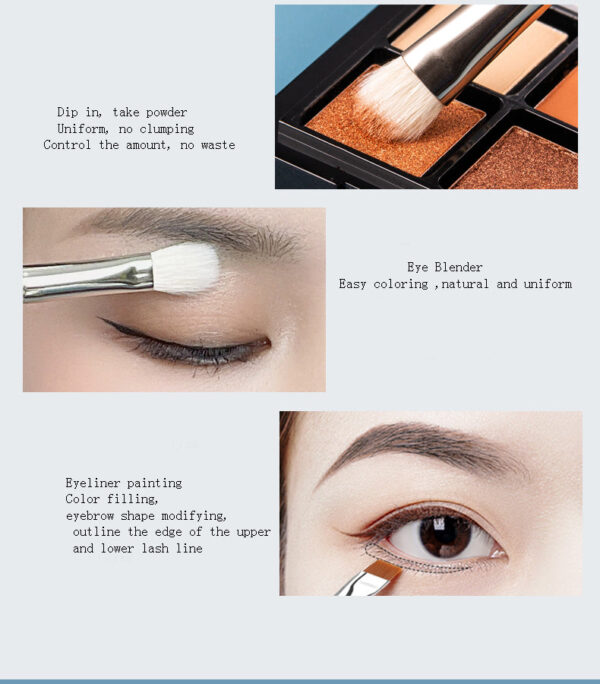 Dip in, take powder
Uniform, no clumping
Control the amount, no waste

Eye Blender
Easy coloring ,natural and uniform

Eyeliner painting
Color filling,
eyebrow shape modifying,
outline the edge of the upper and lower lash line